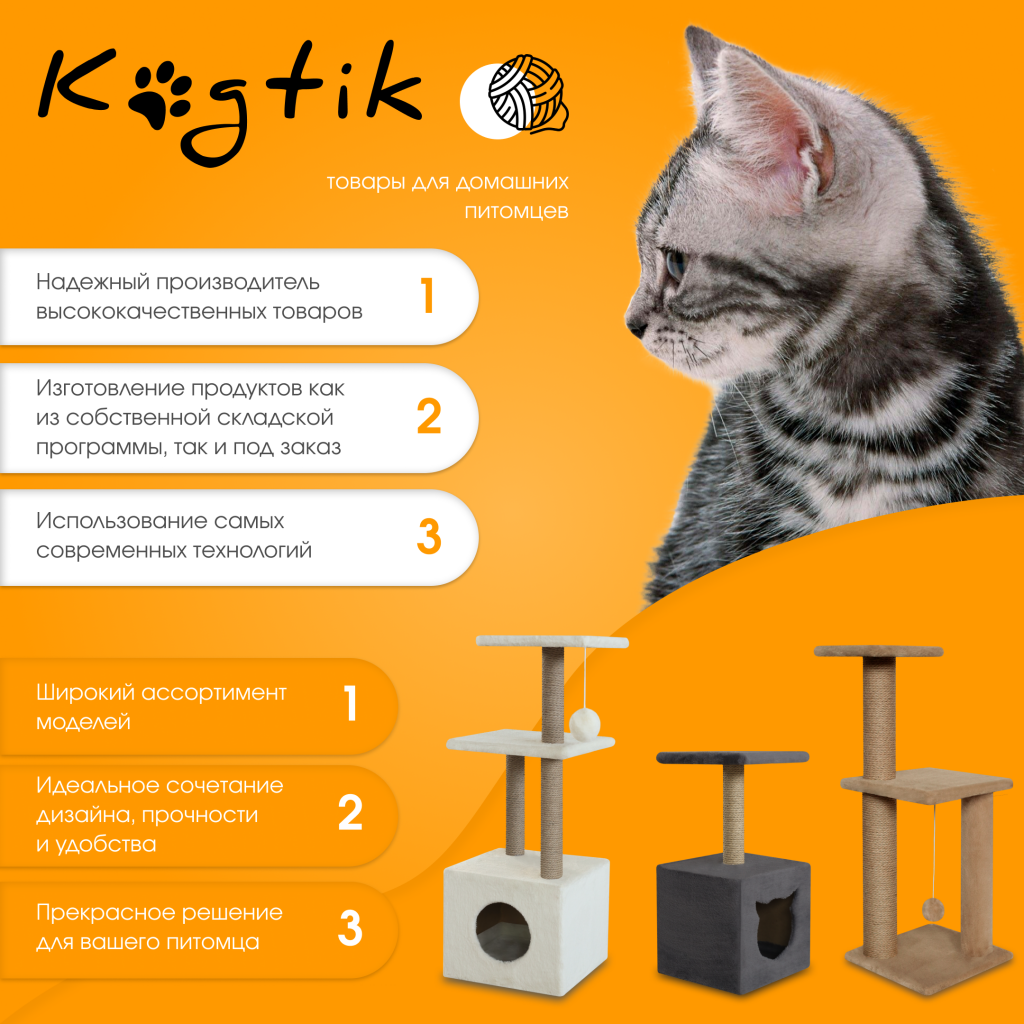 Kogtik

товары для домашних питомцев

Надежный производитель высококачественных товаров 1

Изготовление продуктов как из собственной складской программы, так и под заказ 2

Использование самых современных технологий 3

Широкий ассортимент моделей 1

Идеальное сочетание дизайна, прочности и удобства 2

Прекрасное решение для вашего питомца 3